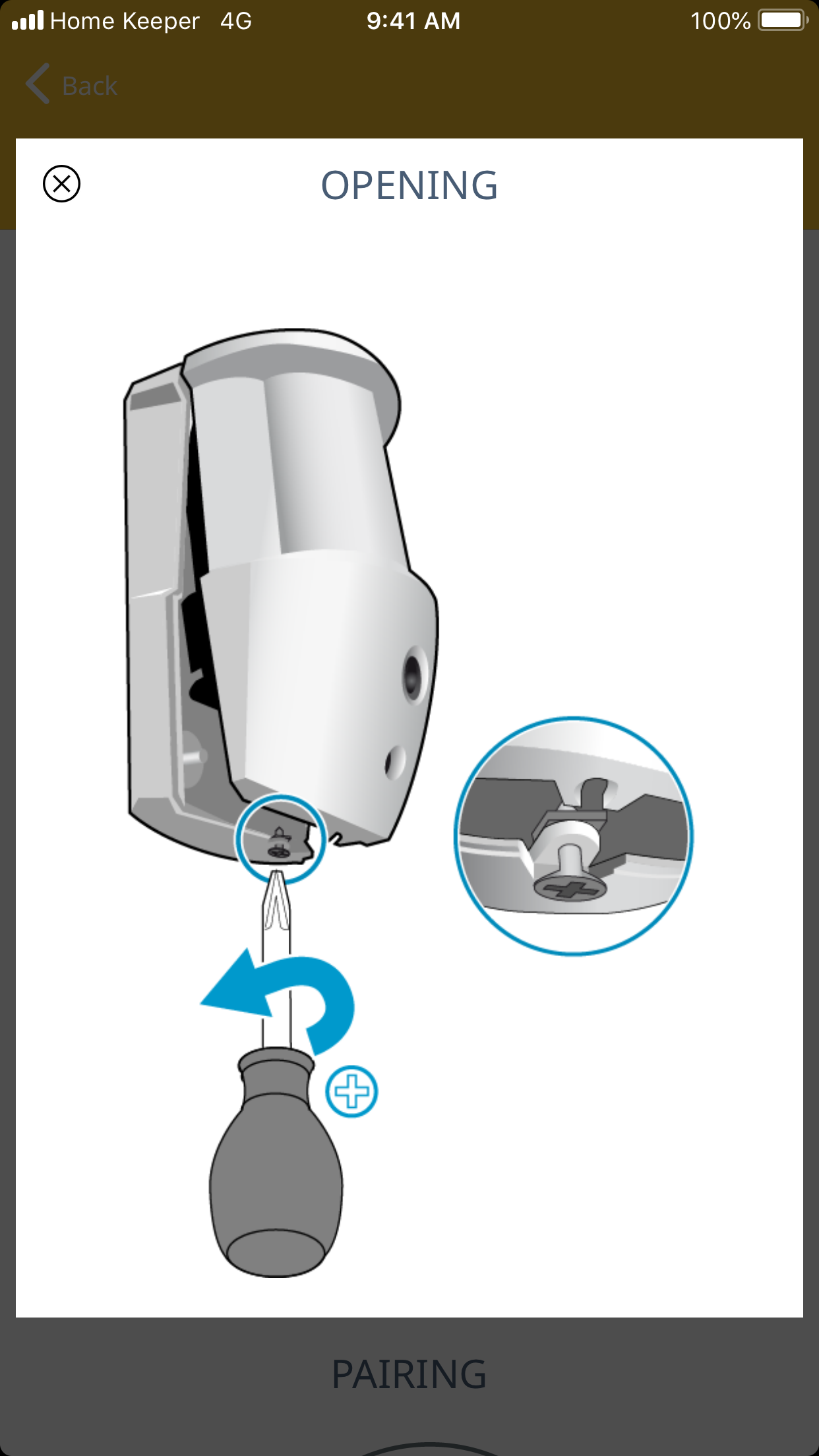 Home Keeper 4G 9:41 AM 100%

Back

OPENING

PAIRING